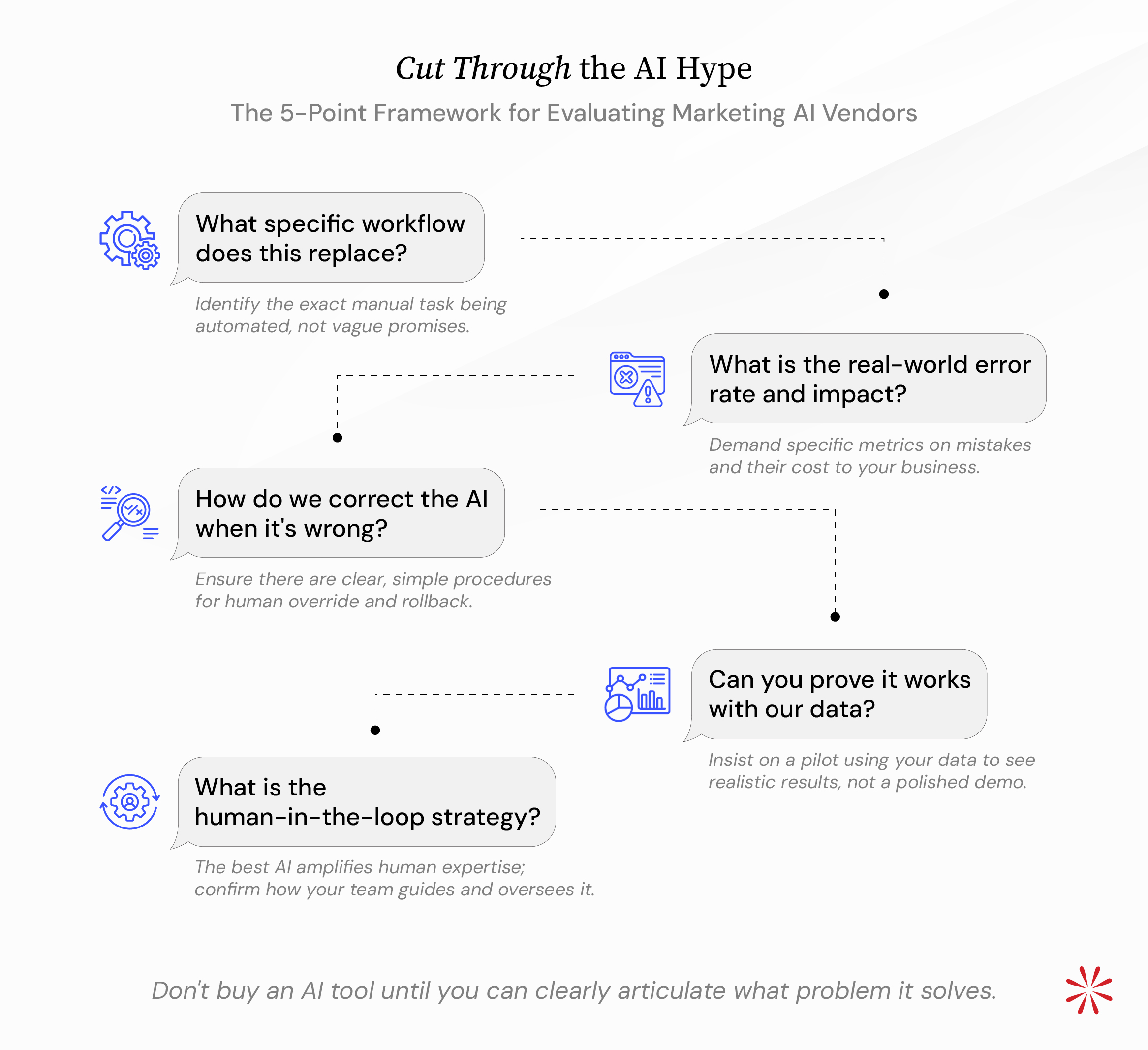 Cut Through the AI Hype

The 5-Point Framework for Evaluating Marketing AI Vendors

What specific workflow does this replace?

Identify the exact manual task being automated, not vague promises.

What is the real-world error rate and impact?

Demand specific metrics on mistakes and their cost to your business.

How do we correct the AI when it's wrong?

Ensure there are clear, simple procedures for human override and rollback.

Can you prove it works with our data?

Insist on a pilot using your data to see realistic results, not a polished demo.

What is the human-in-the-loop strategy?

The best AI amplifies human expertise; confirm how your team guides and oversees it.

Don't buy an AI tool until you can clearly articulate what problem it solves.